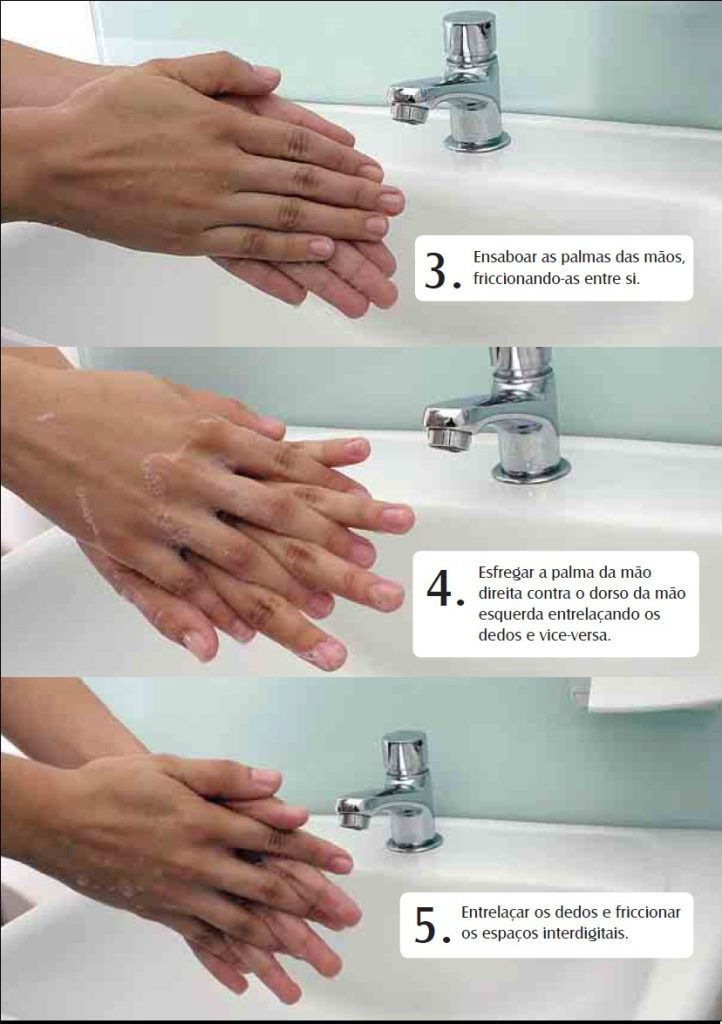 3. Ensaboar as palmas das mãos, friccionando-as entre si.

4. Esfregar a palma da mão direita contra o dorso da mão esquerda entrelaçando os dedos e vice-versa.

5. Entrelaçar os dedos e friccionar os espaços interdigitais.